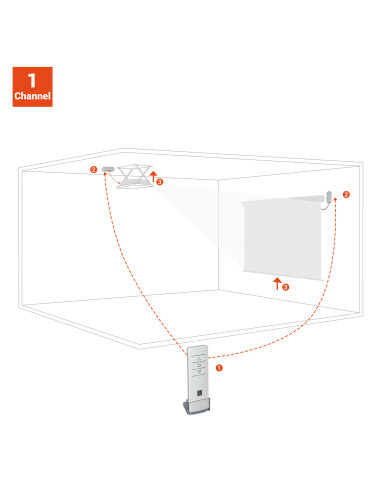 1
Channel

2
3
2
3
1