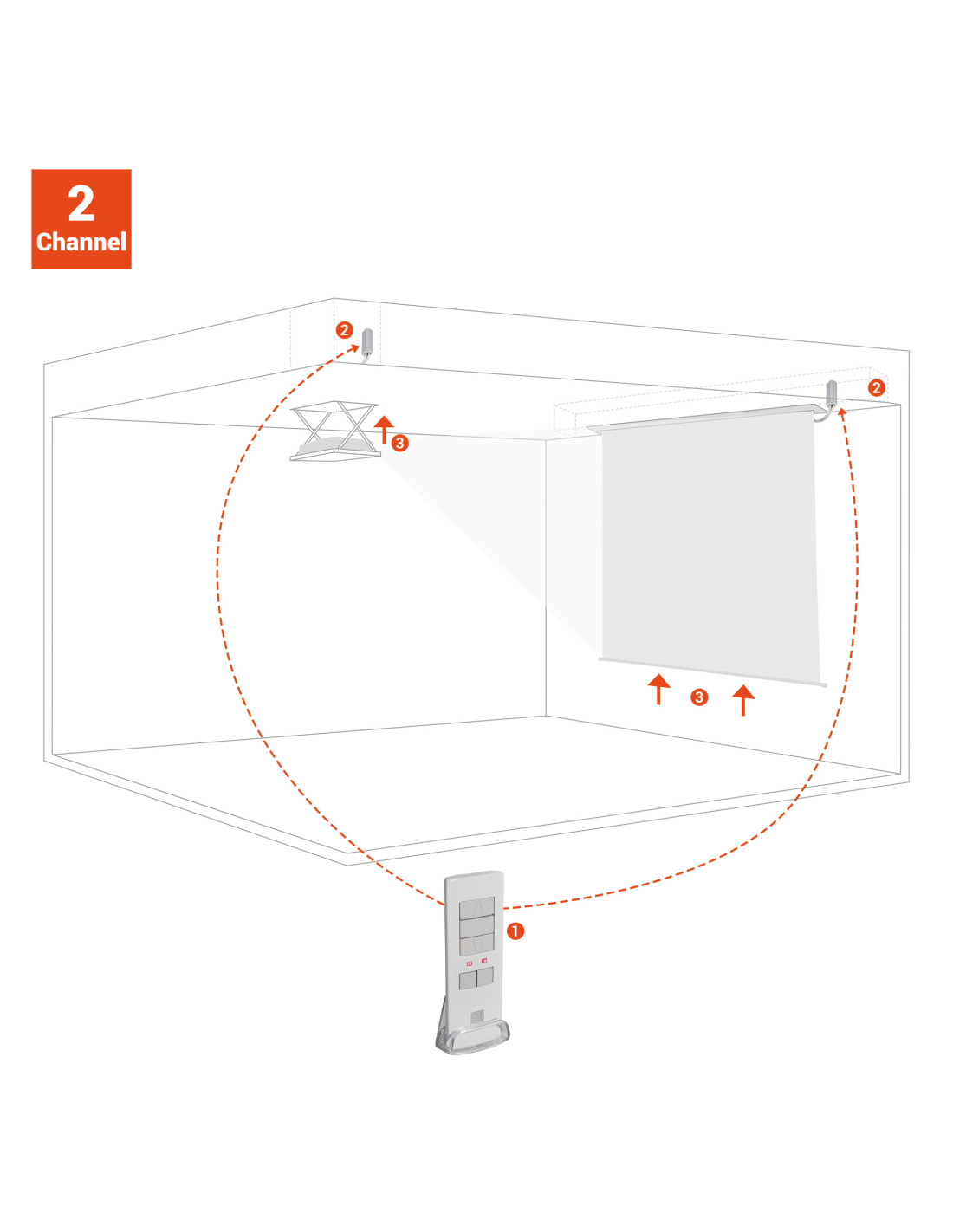 2
Channel

2

2

3

3

1