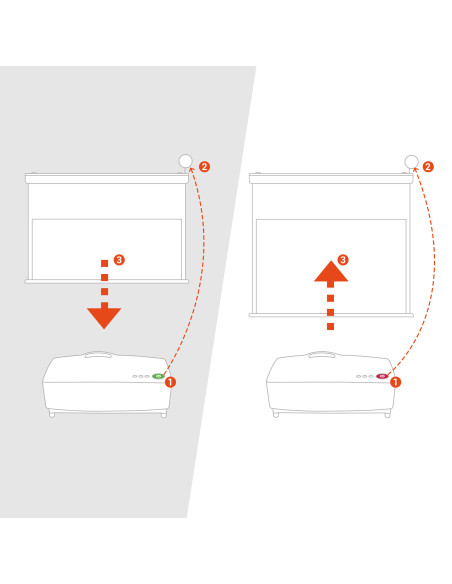 2
3
1
2
3
1